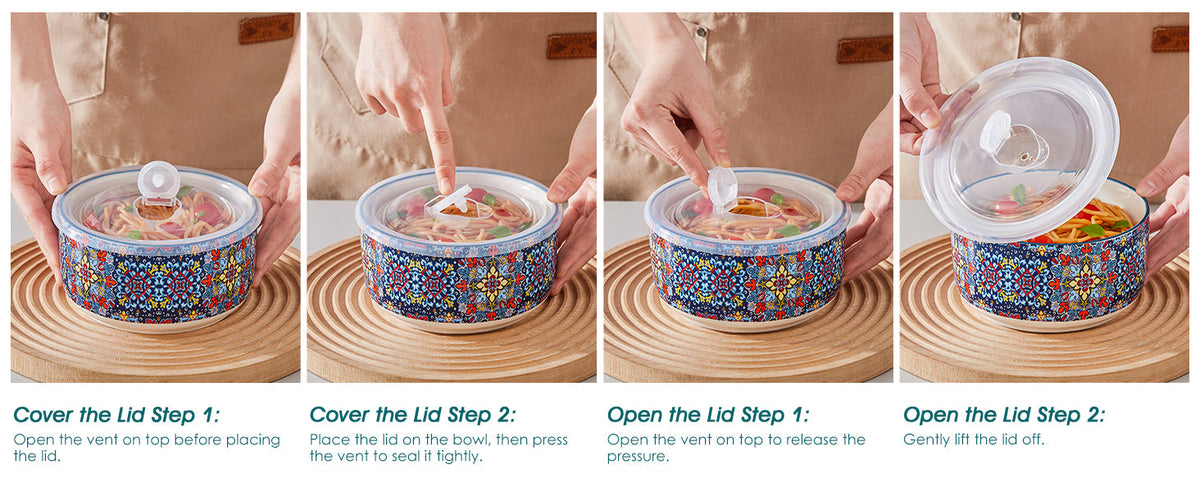 Cover the Lid Step 1:
Open the vent on top before placing the lid.

Cover the Lid Step 2:
Place the lid on the bowl, then press the vent to seal it tightly.

Open the Lid Step 1:
Open the vent on top to release the pressure.

Open the Lid Step 2:
Gently lift the lid off.